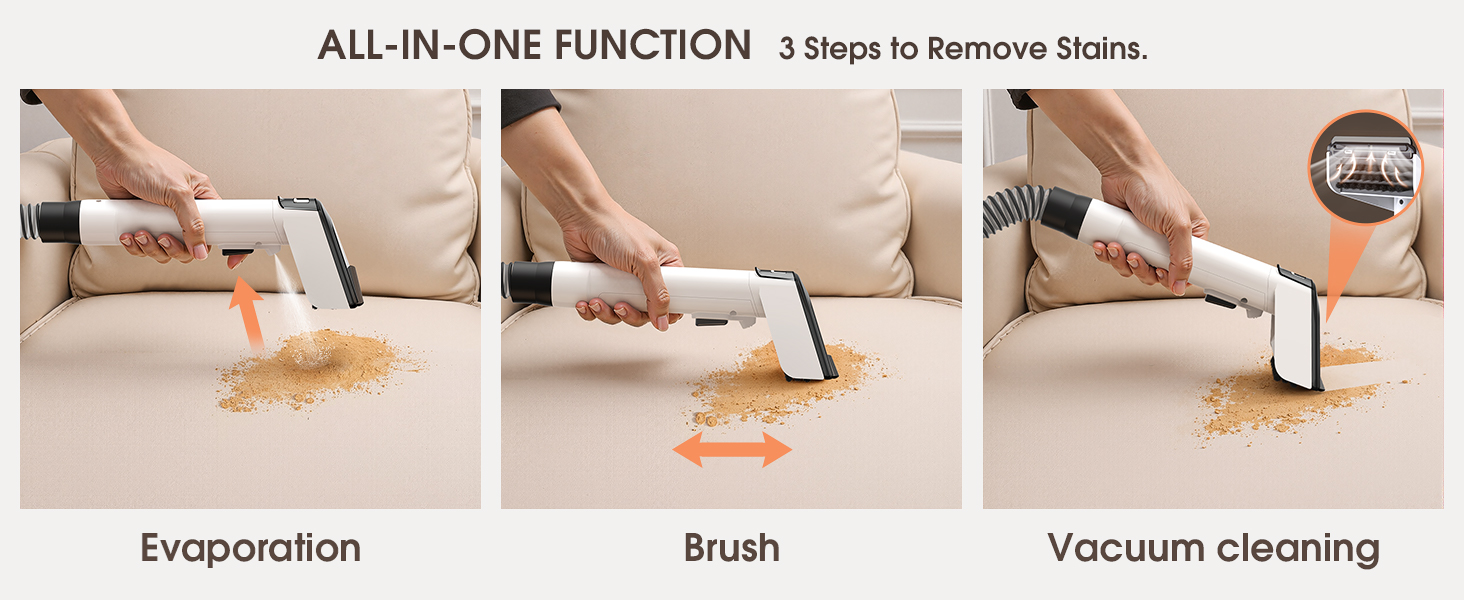 ALL-IN-ONE FUNCTION 3 Steps to Remove Stains.

Evaporation

Brush

Vacuum cleaning